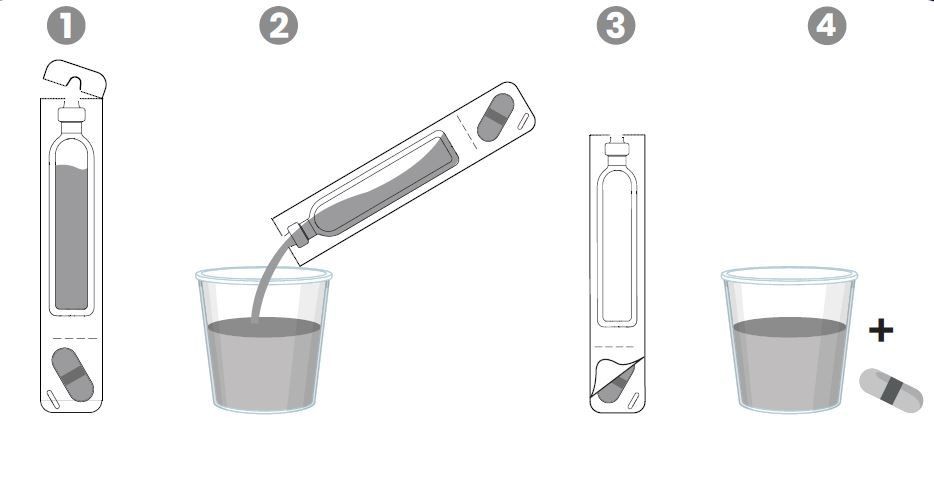 1 2 3 4

+